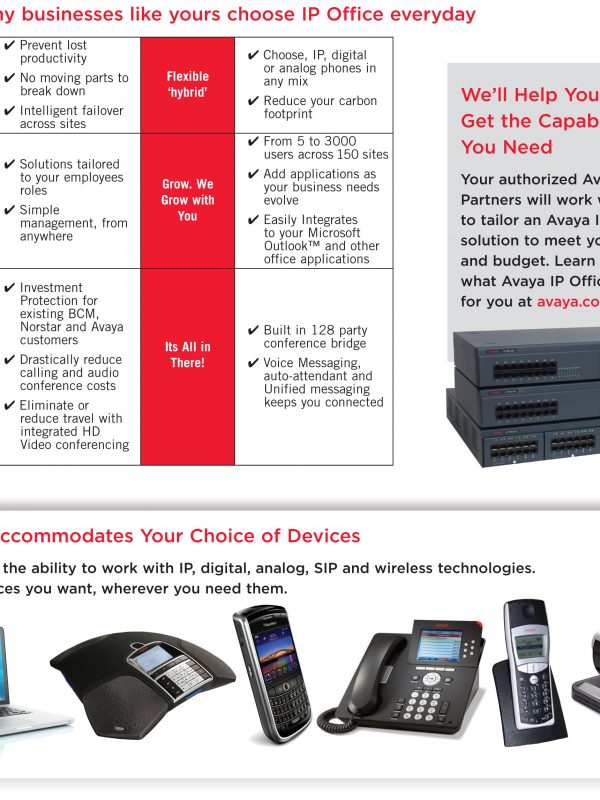 ny businesses like yours choose IP Office everyday

| | | |
|---|---|---|
| ✔ Prevent lost productivity ✔ No moving parts to break down ✔ Intelligent failover across sites | Flexible 'hybrid' | ✔ Choose, IP, digital or analog phones in any mix ✔ Reduce your carbon footprint |
| ✔ Solutions tailored to your employees roles ✔ Simple management, from anywhere | Grow. We Grow with You | ✔ From 5 to 3000 users across 150 sites ✔ Add applications as your business needs evolve ✔ Easily Integrates to your Microsoft Outlook™ and other office applications |
| ✔ Investment Protection for existing BCM, Norstar and Avaya customers ✔ Drastically reduce calling and audio conference costs ✔ Eliminate or reduce travel with integrated HD Video conferencing | Its All in There! | ✔ Built in 128 party conference bridge ✔ Voice Messaging, auto-attendant and Unified messaging keeps you connected |

We'll Help You Get the Capab You Need

Your authorized Av Partners will work to tailor an Avaya I solution to meet yo and budget. Learn what Avaya IP Offic for you at avaya.co

ccommodates Your Choice of Devices

the ability to work with IP, digital, analog, SIP and wireless technologies. ces you want, wherever you need them.